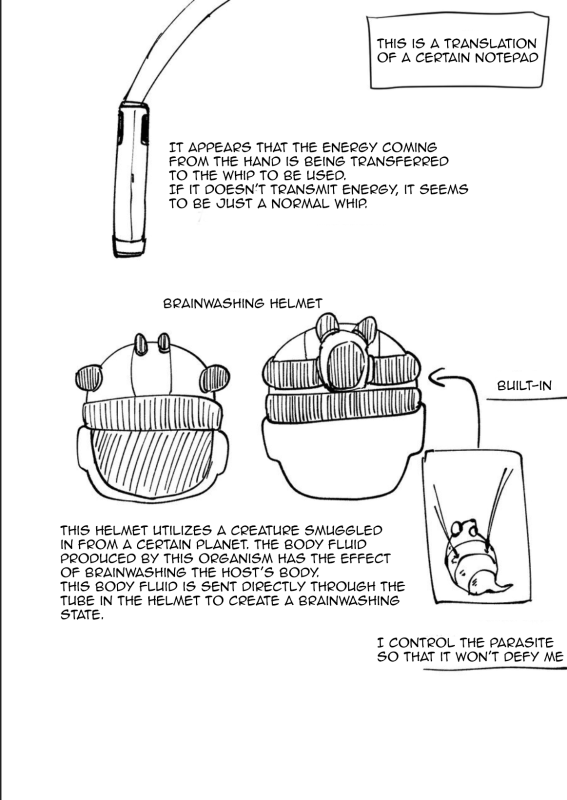 THIS IS A TRANSLATION OF A CERTAIN NOTEPAD

IT APPEARS THAT THE ENERGY COMING FROM THE HAND IS BEING TRANSFERRED TO THE WHIP TO BE USED.
IF IT DOESN'T TRANSMIT ENERGY, IT SEEMS TO BE JUST A NORMAL WHIP.

BRAINWASHING HELMET

BUILT-IN

THIS HELMET UTILIZES A CREATURE SMUGGLED IN FROM A CERTAIN PLANET. THE BODY FLUID PRODUCED BY THIS ORGANISM HAS THE EFFECT OF BRAINWASHING THE HOST'S BODY.
THIS BODY FLUID IS SENT DIRECTLY THROUGH THE TUBE IN THE HELMET TO CREATE A BRAINWASHING STATE.

I CONTROL THE PARASITE SO THAT IT WON'T DEFY ME