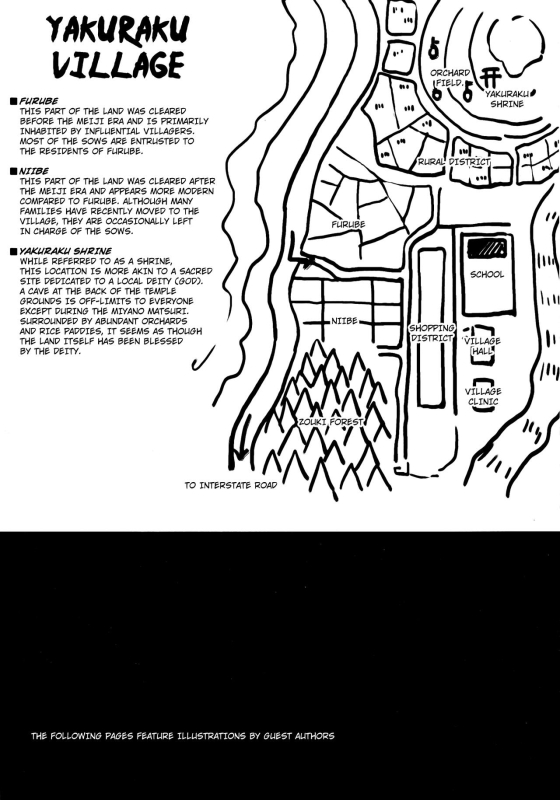 YAKURAKU VILLAGE

■ FURUBE
THIS PART OF THE LAND WAS CLEARED BEFORE THE MEIJI ERA AND IS PRIMARILY INHABITED BY INFLUENTIAL VILLAGERS. MOST OF THE SOWS ARE ENTRUSTED TO THE RESIDENTS OF FURUBE.

■ NIIBE
THIS PART OF THE LAND WAS CLEARED AFTER THE MEIJI ERA AND APPEARS MORE MODERN COMPARED TO FURUBE. ALTHOUGH MANY FAMILIES HAVE RECENTLY MOVED TO THE VILLAGE, THEY ARE OCCASIONALLY LEFT IN CHARGE OF THE SOWS.

■ YAKURAKU SHRINE
WHILE REFERRED TO AS A SHRINE, THIS LOCATION IS MORE AKIN TO A SACRED SITE DEDICATED TO A LOCAL DEITY (GOD). A CAVE AT THE BACK OF THE TEMPLE GROUNDS IS OFF-LIMITS TO EVERYONE EXCEPT DURING THE MIYANO MATSURI. SURROUNDED BY ABUNDANT ORCHARDS AND RICE PADDIES, IT SEEMS AS THOUGH THE LAND ITSELF HAS BEEN BLESSED BY THE DEITY.

ORCHARD FIELD

YAKURAKU SHRINE

RURAL DISTRICT

FURUBE

SCHOOL

NIIBE

SHOPPING DISTRICT

VILLAGE HALL

VILLAGE CLINIC

ZOUKI FOREST

TO INTERSTATE ROAD

THE FOLLOWING PAGES FEATURE ILLUSTRATIONS BY GUEST AUTHORS